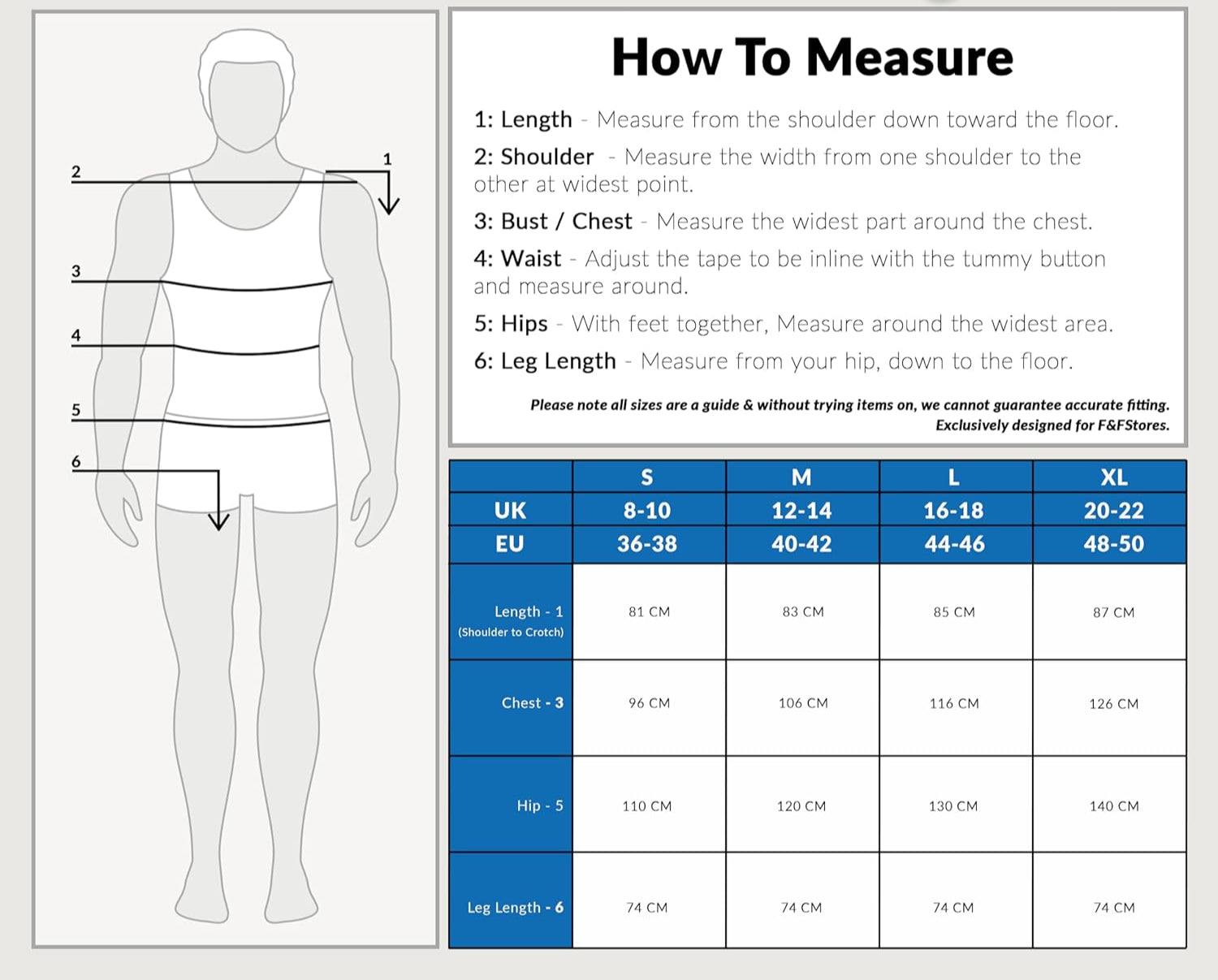 2
1
3
4
5
6

How To Measure

1: Length - Measure from the shoulder down toward the floor.

2: Shoulder - Measure the width from one shoulder to the other at widest point.

3: Bust / Chest - Measure the widest part around the chest.

4: Waist - Adjust the tape to be inline with the tummy button and measure around.

5: Hips - With feet together, Measure around the widest area.

6: Leg Length - Measure from your hip, down to the floor.

Please note all sizes are a guide & without trying items on, we cannot guarantee accurate fitting. Exclusively designed for F&FStores.

| | S | M | L | XL |
|---|---|---|---|---|
| UK | 8-10 | 12-14 | 16-18 | 20-22 |
| EU | 36-38 | 40-42 | 44-46 | 48-50 |
| Length - 1 (Shoulder to Crotch) | 81 CM | 83 CM | 85 CM | 87 CM |
| Chest - 3 | 96 CM | 106 CM | 116 CM | 126 CM |
| Hip - 5 | 110 CM | 120 CM | 130 CM | 140 CM |
| Leg Length - 6 | 74 CM | 74 CM | 74 CM | 74 CM |